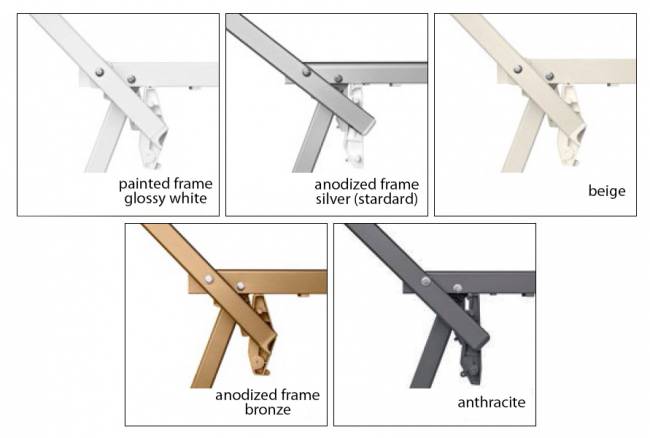 painted frame
glossy white

anodized frame
silver (stardard)

beige

anodized frame
bronze

anthracite